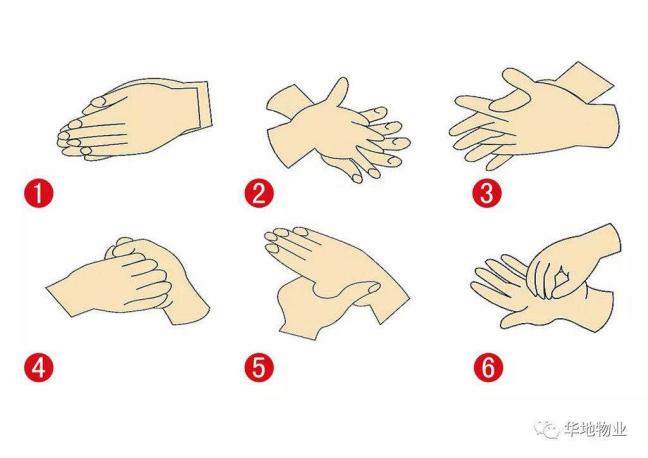 1
2
3
4
5
6
华地物业